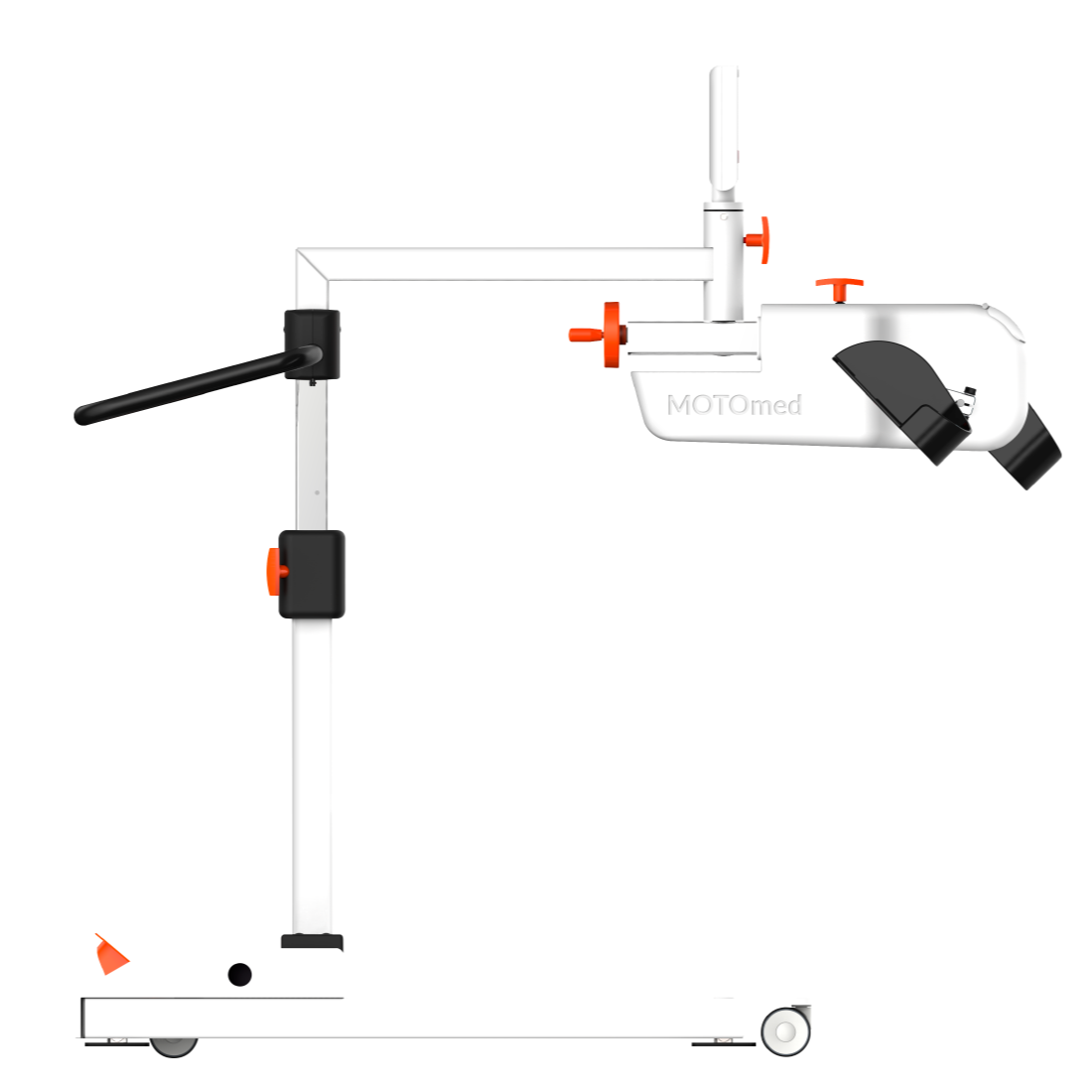 MOTOmed