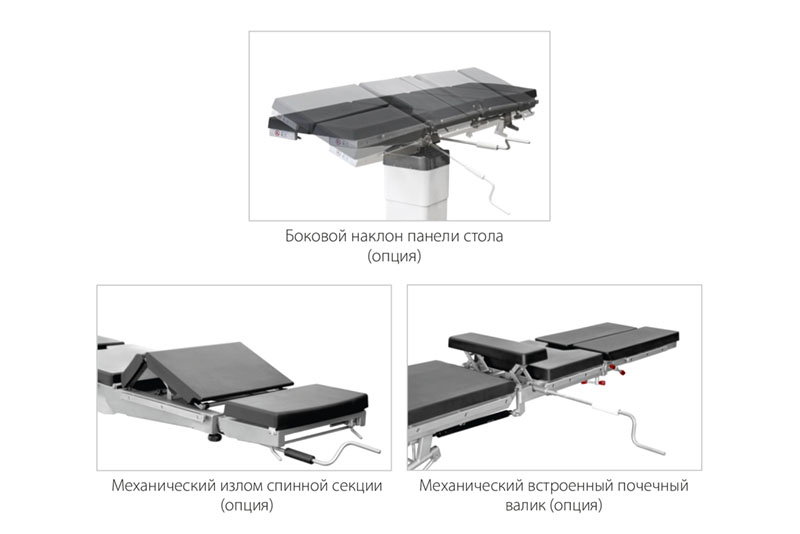 Боковой наклон панели стола (опция)

Механический излом спинной секции (опция)

Механический встроенный почечный валик (опция)